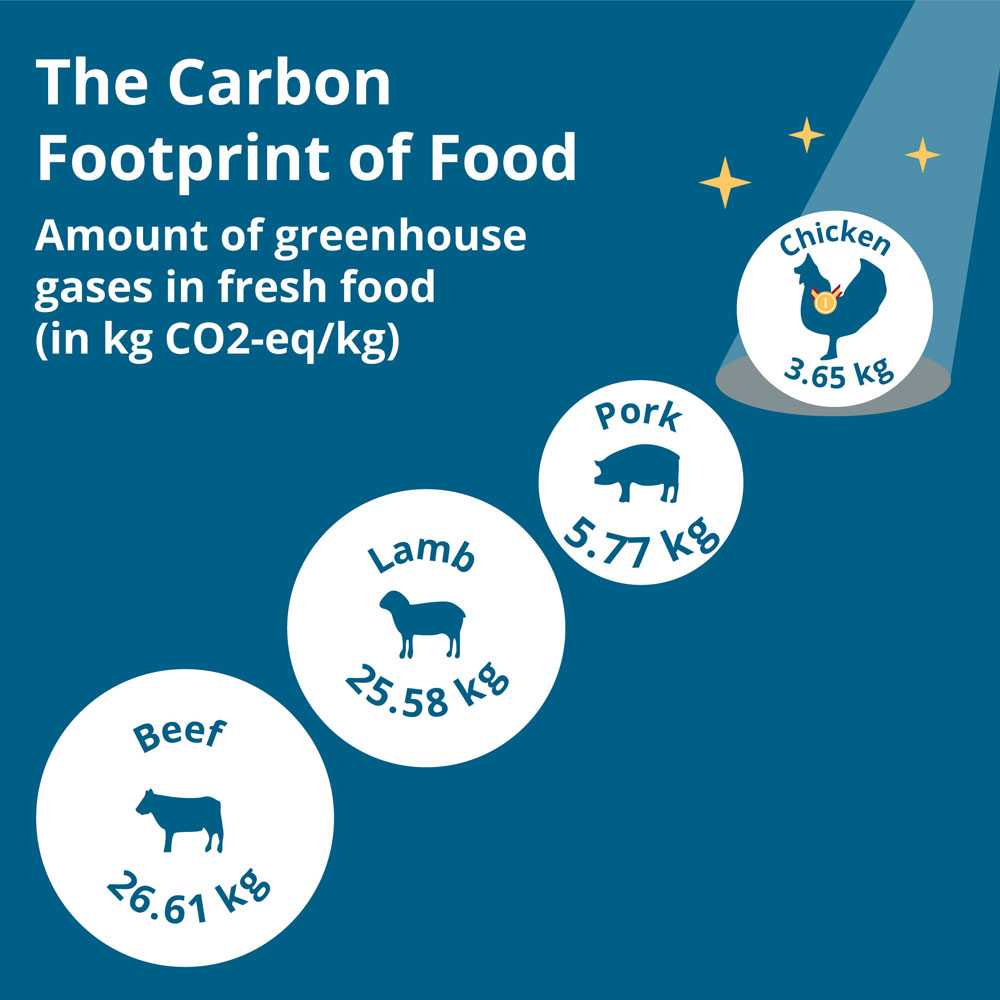 The Carbon Footprint of Food

Amount of greenhouse gases in fresh food (in kg CO2-eq/kg)

Chicken
1
3.65 kg

Pork
5.77 kg

Lamb
25.58 kg

Beef
26.61 kg